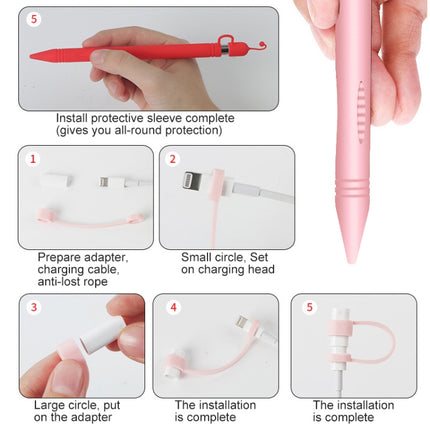 5

Install protective sleeve complete
(gives you all-round protection)

1

Prepare adapter, charging cable, anti-lost rope

2

Small circle, Set on charging head

3

Large circle, put on the adapter

4

The installation is complete

5

The installation is complete