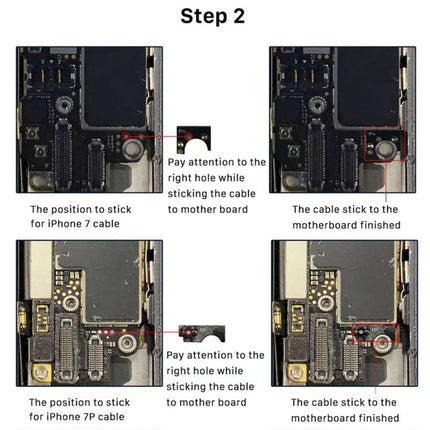 Step 2

The position to stick for iPhone 7 cable

Pay attention to the right hole while sticking the cable to mother board

The cable stick to the motherboard finished

The position to stick for iPhone 7P cable

Pay attention to the right hole while sticking the cable to mother board

The cable stick to the motherboard finished