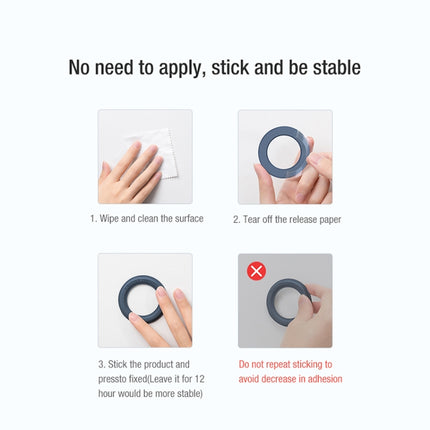 No need to apply, stick and be stable

1. Wipe and clean the surface

2. Tear off the release paper

3. Stick the product and pressto fixed(Leave it for 12 hour would be more stable)

Do not repeat sticking to avoid decrease in adhesion