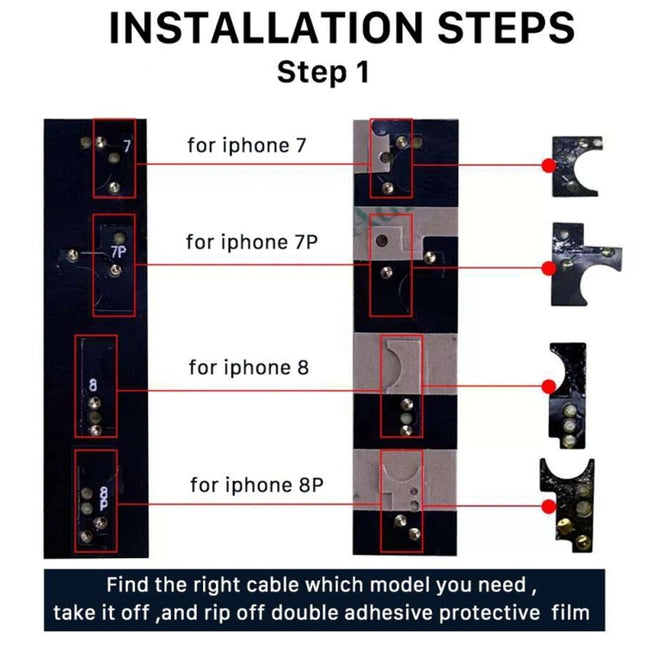 INSTALLATION STEPS
Step 1

7
for iphone 7

7P
for iphone 7P

8
for iphone 8

8P
for iphone 8P

Find the right cable which model you need , take it off ,and rip off double adhesive protective film