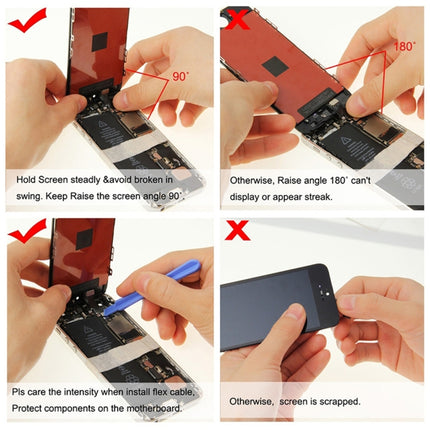 90°

Hold Screen steadly &avoid broken in swing. Keep Raise the screen angle 90°.

180°

Otherwise, Raise angle 180° can't display or appear streak.

Pls care the intensity when install flex cable, Protect components on the motherboard.

Otherwise, screen is scrapped.