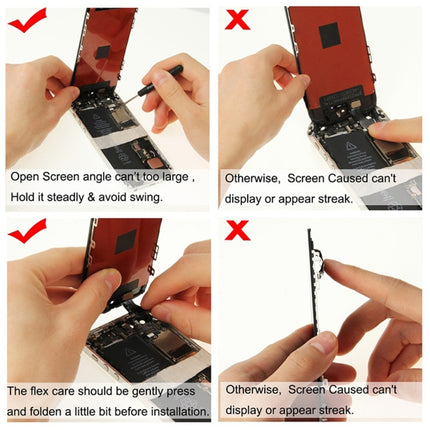 Open Screen angle can't too large , Hold it steadly & avoid swing.

Otherwise, Screen Caused can't display or appear streak.

The flex care should be gently press and folden a little bit before installation.

Otherwise, Screen Caused can't display or appear streak.