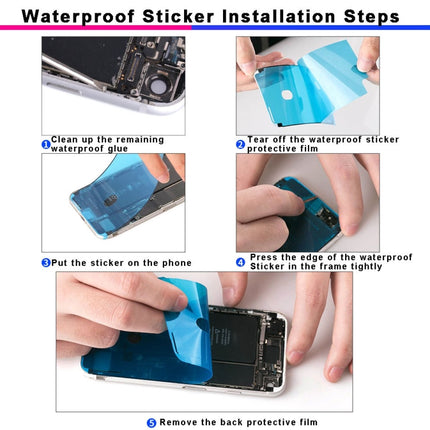 Waterproof Sticker Installation Steps

1 Clean up the remaining waterproof glue

2 Tear off the waterproof sticker protective film

3 Put the sticker on the phone

4 Press the edge of the waterproof Sticker in the frame tightly

5 Remove the back protective film