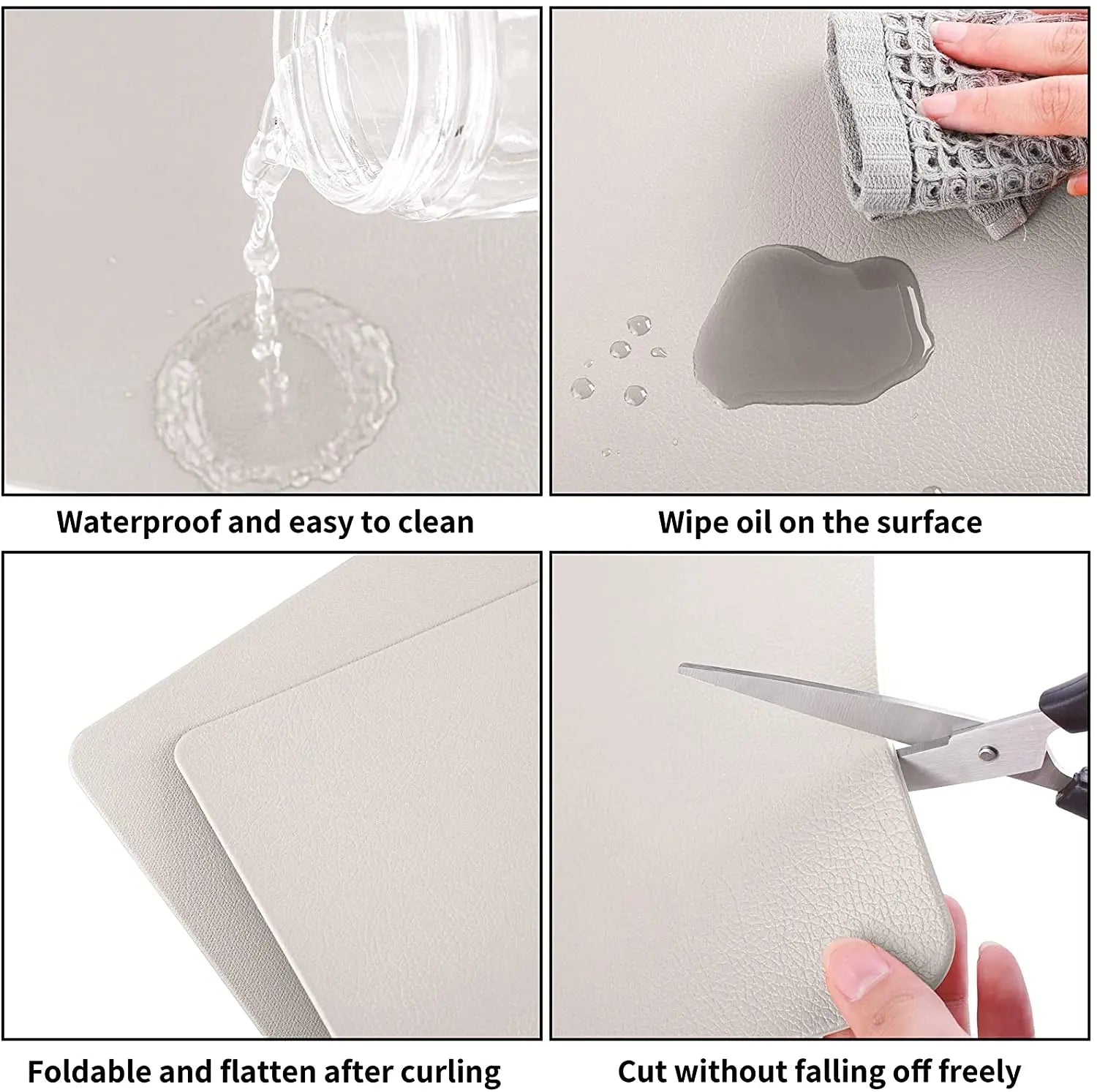 Waterproof and easy to clean

Wipe oil on the surface

Foldable and flatten after curling

Cut without falling off freely