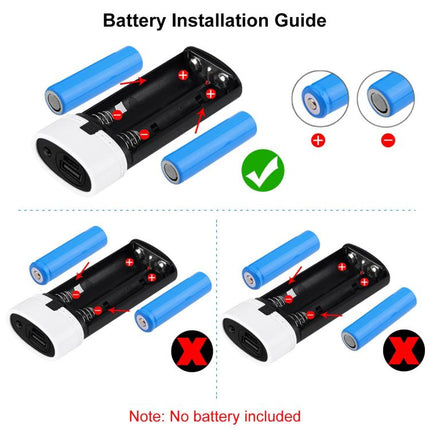 Battery Installation Guide

+
−

Note: No battery included