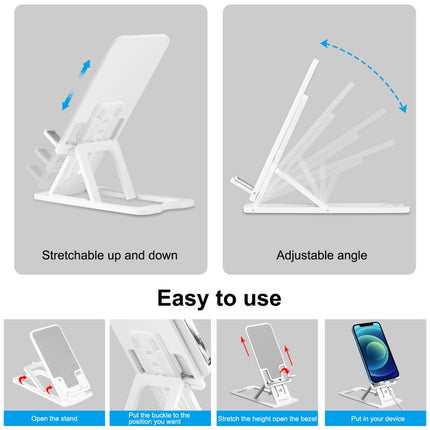 Stretchable up and down

Adjustable angle

Easy to use

Open the stand

Put the buckle to the position you want

Stretch the height open the bezel

Put in your device