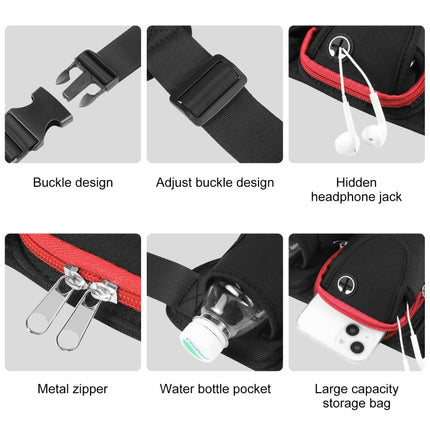 Buckle design

Adjust buckle design

Hidden headphone jack

Metal zipper

Water bottle pocket

Large capacity storage bag