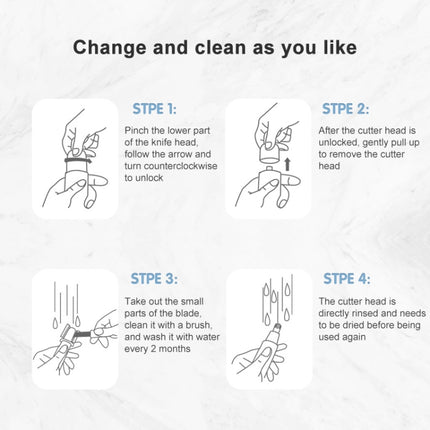 Change and clean as you like

STPE 1:

Pinch the lower part of the knife head, follow the arrow and turn counterclockwise to unlock

STPE 2:

After the cutter head is unlocked, gently pull up to remove the cutter head

STPE 3:

Take out the small parts of the blade, clean it with a brush, and wash it with water every 2 months

STPE 4:

The cutter head is directly rinsed and needs to be dried before being used again