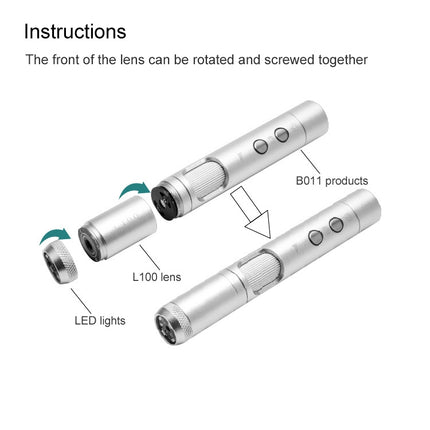 Instructions

The front of the lens can be rotated and screwed together

B011 products

L100 lens

LED lights