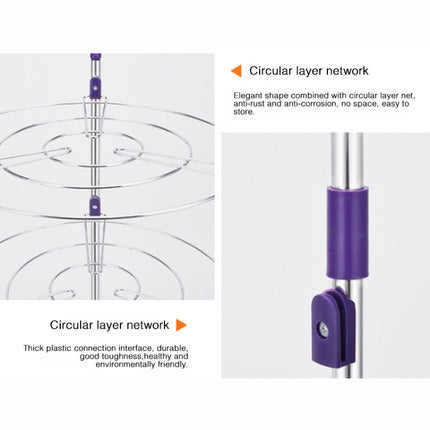 Circular layer network

Elegant shape combined with circular layer net, anti-rust and anti-corrosion, no space, easy to store.

Circular layer network

Thick plastic connection interface, durable, good toughness,healthy and environmentally friendly.