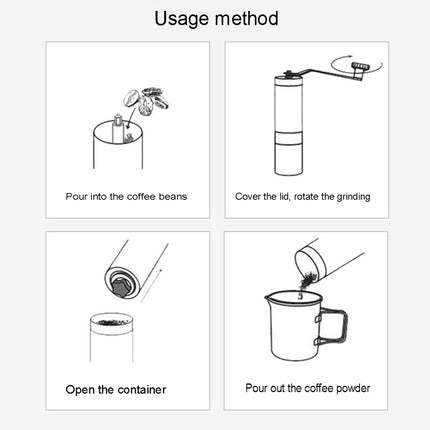 Usage method

Pour into the coffee beans

Cover the lid, rotate the grinding

Open the container

Pour out the coffee powder