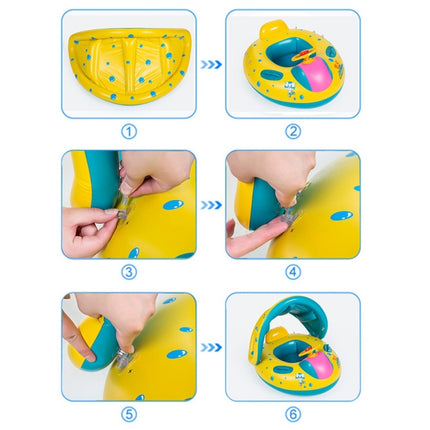 ①

②

③

④

⑤

⑥