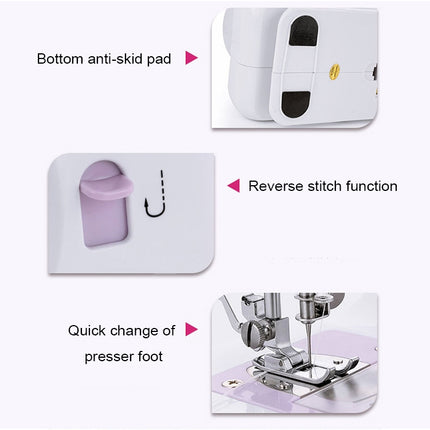 Bottom anti-skid pad

Reverse stitch function

Quick change of presser foot