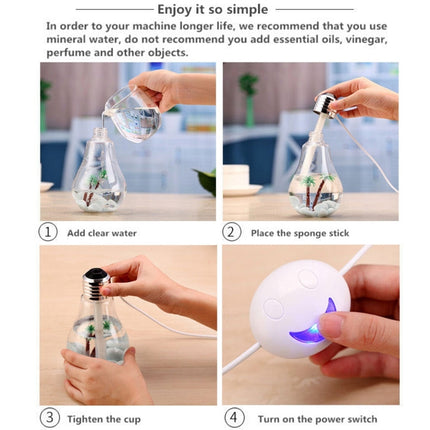 Enjoy it so simple

In order to your machine longer life, we recommend that you use mineral water, do not recommend you add essential oils, vinegar, perfume and other objects.

1 Add clear water

2 Place the sponge stick

3 Tighten the cup

4 Turn on the power switch