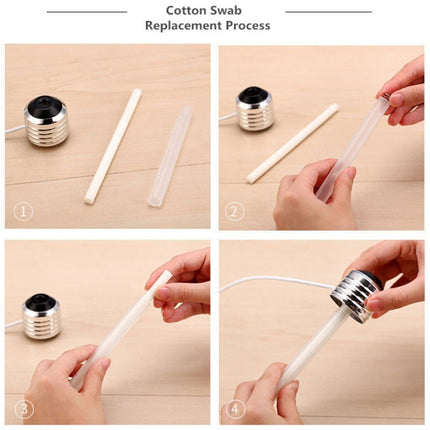 Cotton Swab
Replacement Process

①

②

③

④