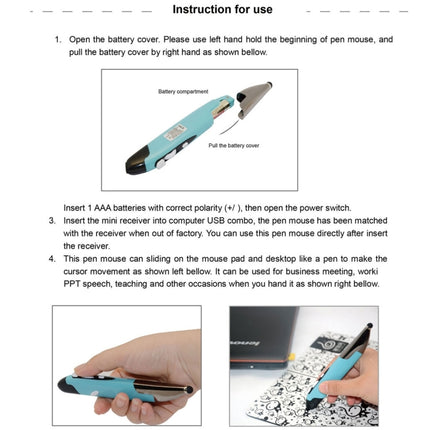 Instruction for use

1. Open the battery cover. Please use left hand hold the beginning of pen mouse, and pull the battery cover by right hand as shown bellow.

Battery compartment

Pull the battery cover

Insert 1 AAA batteries with correct polarity (+/ ), then open the power switch.

3. Insert the mini receiver into computer USB combo, the pen mouse has been matched with the receiver when out of factory. You can use this pen mouse directly after insert the receiver.

4. This pen mouse can sliding on the mouse pad and desktop like a pen to make the cursor movement as shown left bellow. It can be used for business meeting, worki PPT speech, teaching and other occasions when you hand it as shown right bellow.

lenovo