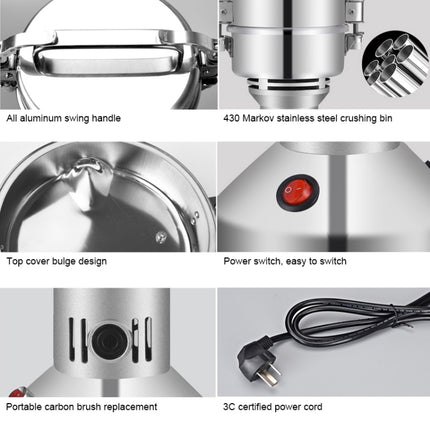 All aluminum swing handle

430 Markov stainless steel crushing bin

Top cover bulge design

Power switch, easy to switch

Portable carbon brush replacement

3C certified power cord