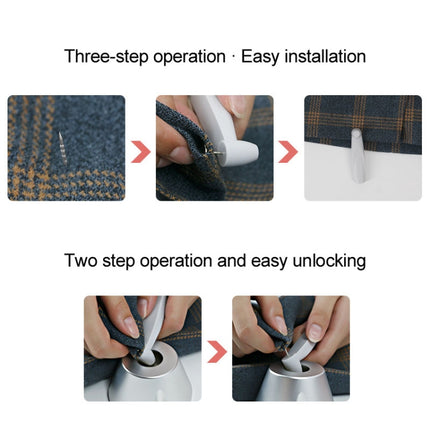 Three-step operation · Easy installation

Two step operation and easy unlocking