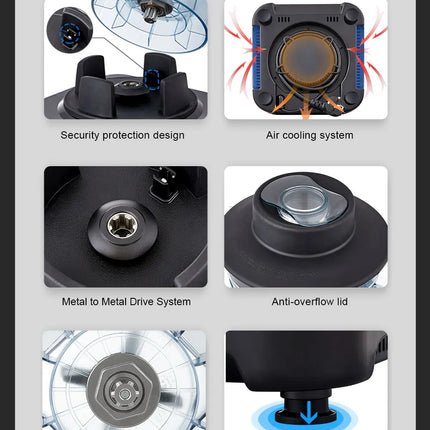 Security protection design

Air cooling system

Metal to Metal Drive System

Anti-overflow lid