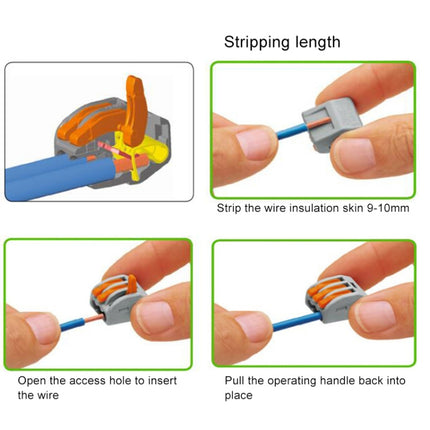 Stripping length

Strip the wire insulation skin 9-10mm

Open the access hole to insert the wire

Pull the operating handle back into place