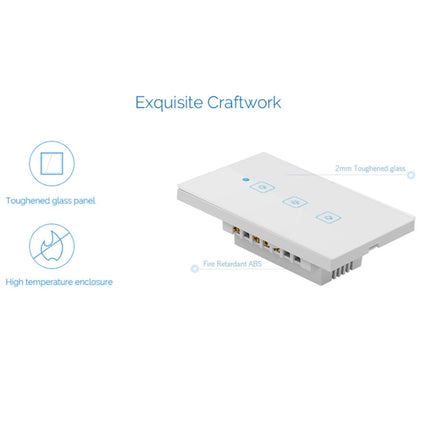 Exquisite Craftwork

Toughened glass panel

High temperature enclosure

2mm Toughened glass

Fire Retardant ABS