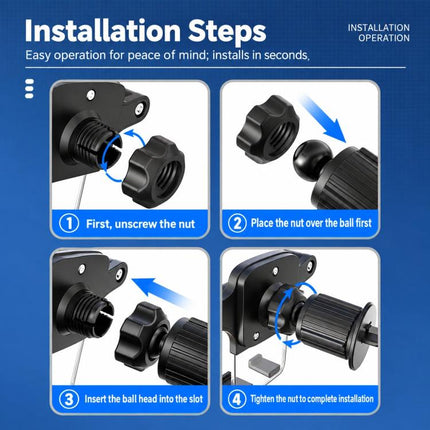 Installation Steps

INSTALLATION
OPERATION

Easy operation for peace of mind; installs in seconds,

1 First, unscrew the nut

2 Place the nut over the ball first

3 Insert the ball head into the slot

4 Tighten the nut to complete installation