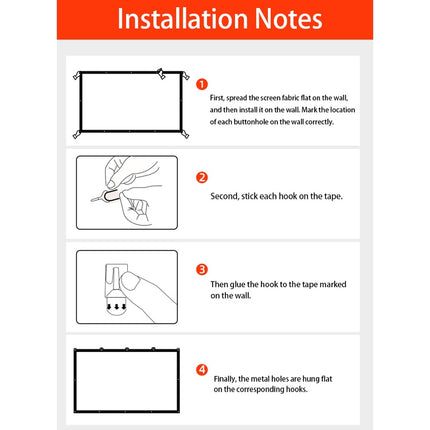 Installation Notes

1

First, spread the screen fabric flat on the wall, and then install it on the wall. Mark the location of each buttonhole on the wall correctly.

2

Second, stick each hook on the tape.

3

Then glue the hook to the tape marked on the wall.

4

Finally, the metal holes are hung flat on the corresponding hooks.