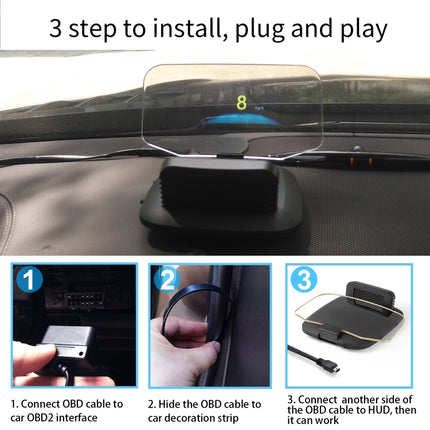 3 step to install, plug and play

8

1

2

3

1. Connect OBD cable to car OBD2 interface

2. Hide the OBD cable to car decoration strip

3. Connect another side of the OBD cable to HUD, then it can work