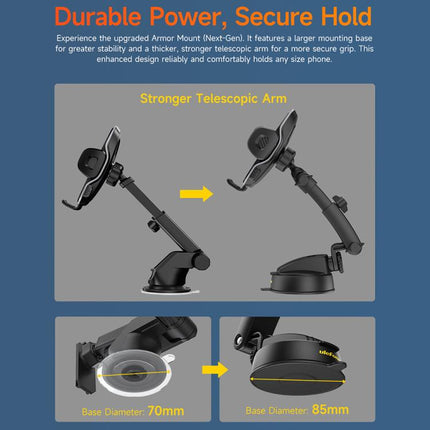 Durable Power, Secure Hold

Experience the upgraded Armor Mount (Next-Gen). It features a larger mounting base for greater stability and a thicker, stronger telescopic arm for a more secure grip. This enhanced design reliably and comfortably holds any size phone.

Stronger Telescopic Arm

Base Diameter: 70mm

ulefone

Base Diameter: 85mm