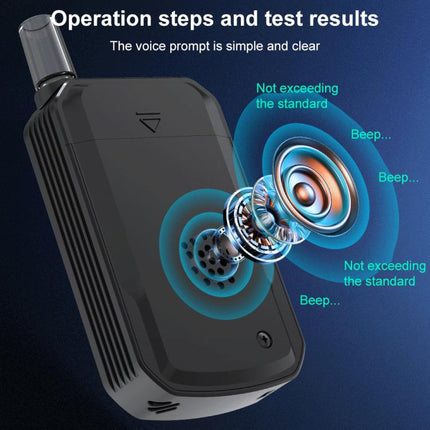 Operation steps and test results

The voice prompt is simple and clear

Not exceeding the standard

Beep...

Beep...

Not exceeding the standard

Beep...