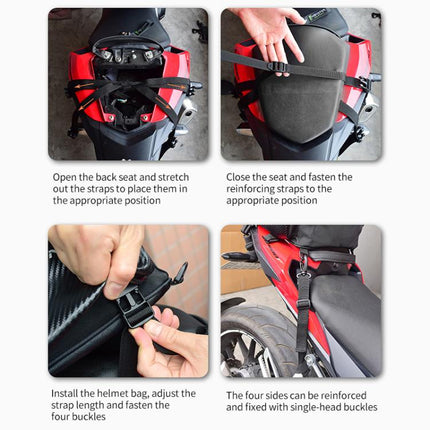 Open the back seat and stretch out the straps to place them in the appropriate position

Close the seat and fasten the reinforcing straps to the appropriate position

Install the helmet bag, adjust the strap length and fasten the four buckles

The four sides can be reinforced and fixed with single-head buckles