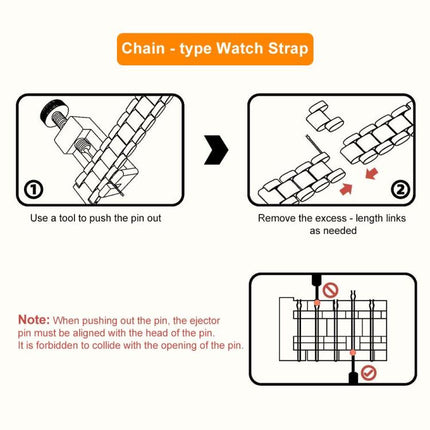 Chain - type Watch Strap

①

Use a tool to push the pin out

②

Remove the excess - length links as needed

Note: When pushing out the pin, the ejector pin must be aligned with the head of the pin. It is forbidden to collide with the opening of the pin.