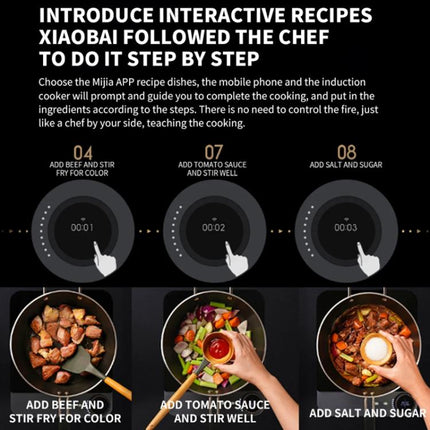 INTRODUCE INTERACTIVE RECIPES XIAOBAI FOLLOWED THE CHEF TO DO IT STEP BY STEP

Choose the Mijia APP recipe dishes, the mobile phone and the induction cooker will prompt and guide you to complete the cooking, and put in the ingredients according to the steps. There is no need to control the fire, just like a chef by your side, teaching the cooking.

04
ADD BEEF AND STIR FRY FOR COLOR

07
ADD TOMATO SAUCE AND STIR WELL

08
ADD SALT AND SUGAR

00:01

00:02

00:03

ADD BEEF AND STIR FRY FOR COLOR

ADD TOMATO SAUCE AND STIR WELL

ADD SALT AND SUGAR