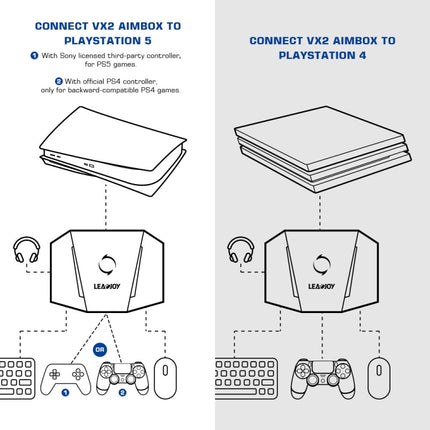 CONNECT VX2 AIMBOX TO PLAYSTATION 5

1 With Sony licensed third-party controller, for PS5 games.

2 With official PS4 controller, only for backward-compatible PS4 games.

LEADJOY

OR

1

2

CONNECT VX2 AIMBOX TO PLAYSTATION 4

LEADJOY