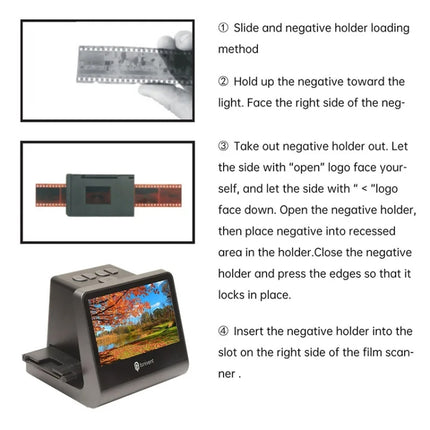 ① Slide and negative holder loading method

② Hold up the negative toward the light. Face the right side of the neg-

③ Take out negative holder out. Let the side with "open" logo face yourself, and let the side with " < "logo face down. Open the negative holder, then place negative into recessed area in the holder.Close the negative holder and press the edges so that it locks in place.

④ Insert the negative holder into the slot on the right side of the film scanner .

tonivent