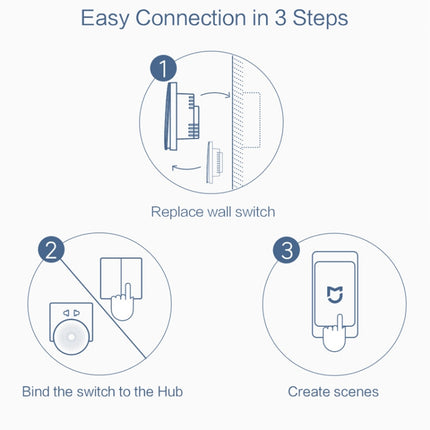 Easy Connection in 3 Steps

1

Replace wall switch

2

Bind the switch to the Hub

3

Create scenes