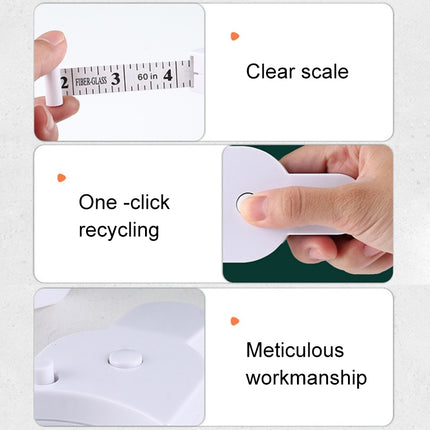 2 FIBER-GLASS 3 60 in 4

Clear scale

One -click recycling

Meticulous workmanship