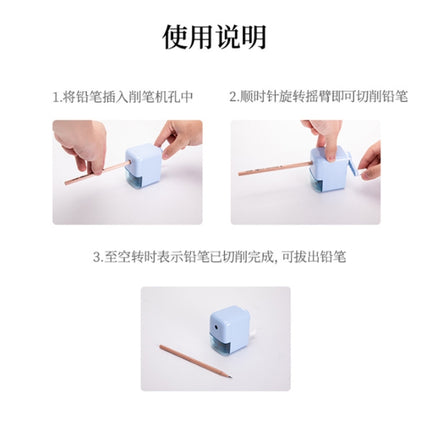 使用说明

1.将铅笔插入削笔机孔中

2.顺时针旋转摇臂即可切削铅笔

3.至空转时表示铅笔已切削完成, 可拔出铅笔