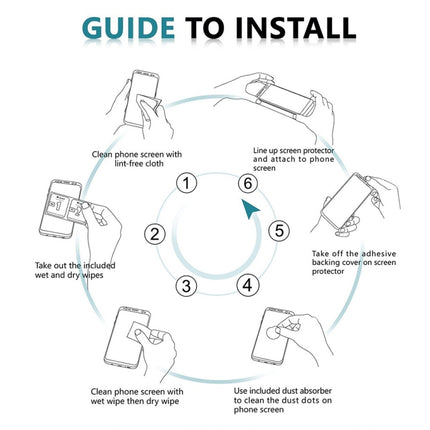 GUIDE TO INSTALL

Clean phone screen with lint-free cloth

Line up screen protector and attach to phone screen

1

6

2

5

3

4

Take out the included wet and dry wipes

Take off the adhesive backing cover on screen protector

Clean phone screen with wet wipe then dry wipe

Use included dust absorber to clean the dust dots on phone screen