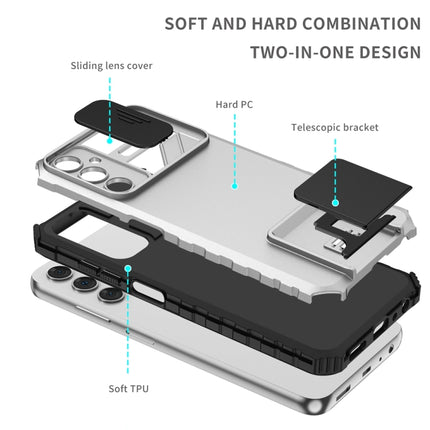 SOFT AND HARD COMBINATION
TWO-IN-ONE DESIGN

Sliding lens cover

Hard PC

Telescopic bracket

Soft TPU