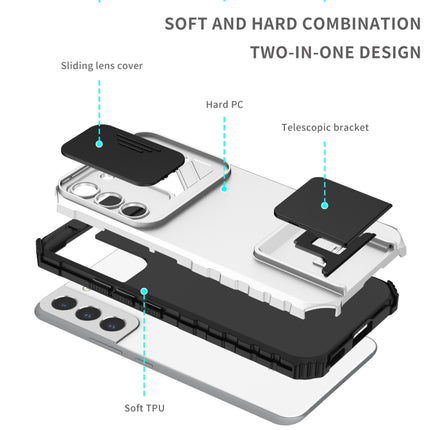 SOFT AND HARD COMBINATION
TWO-IN-ONE DESIGN

Sliding lens cover

Hard PC

Telescopic bracket

Soft TPU