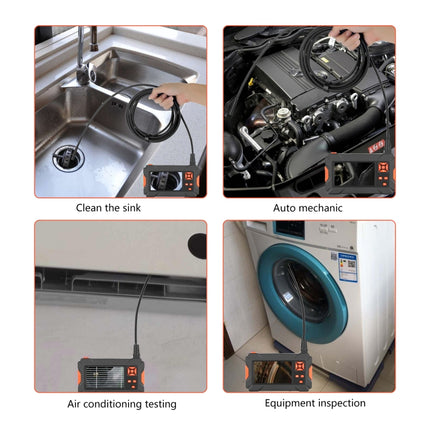 Clean the sink

Auto mechanic

Air conditioning testing

Equipment inspection