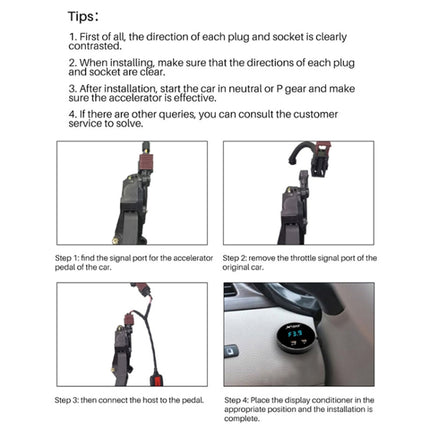 Tips:

1. First of all, the direction of each plug and socket is clearly contrasted.

2. When installing, make sure that the directions of each plug and socket are clear.

3. After installation, start the car in neutral or P gear and make sure the accelerator is effective.

4. If there are other queries, you can consult the customer service to solve.

Step 1: find the signal port for the accelerator pedal of the car.

Step 2: remove the throttle signal port of the original car.

Step 3: then connect the host to the pedal.

F3.9

Step 4: Place the display conditioner in the appropriate position and the installation is complete.