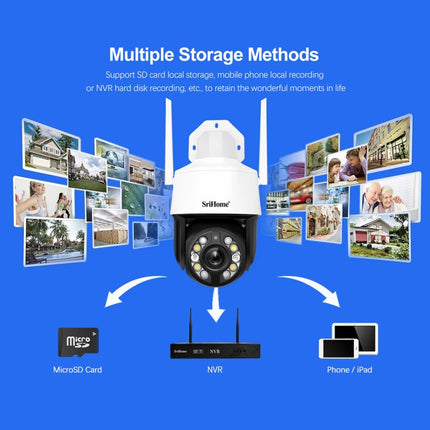 Multiple Storage Methods

Support SD card local storage, mobile phone local recording or NVR hard disk recording, etc., to retain the wonderful moments in life

SriHome

micro SD

MicroSD Card

SriHome NVR

NVR

Phone / iPad