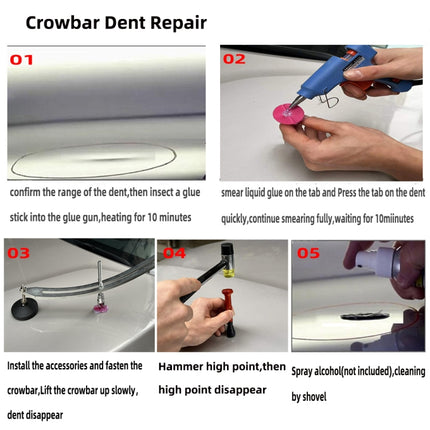 Crowbar Dent Repair

01

confirm the range of the dent,then insect a glue stick into the glue gun,heating for 10 minutes

02

smear liquid glue on the tab and Press the tab on the dent quickly,continue smearing fully,waiting for 10miinutes

03

Install the accessories and fasten the crowbar,Lift the crowbar up slowly, dent disappear

04

Hammer high point,then high point disappear

05

Spray alcohol(not included),cleaning by shovel