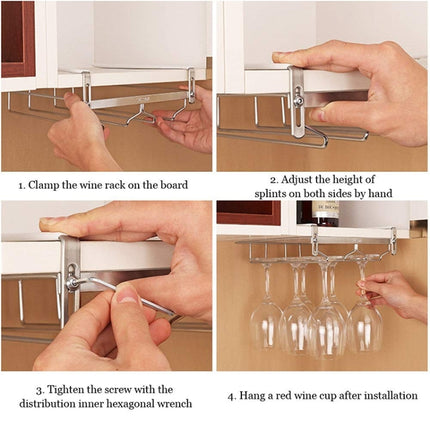 1. Clamp the wine rack on the board

2. Adjust the height of splints on both sides by hand

3. Tighten the screw with the distribution inner hexagonal wrench

4. Hang a red wine cup after installation