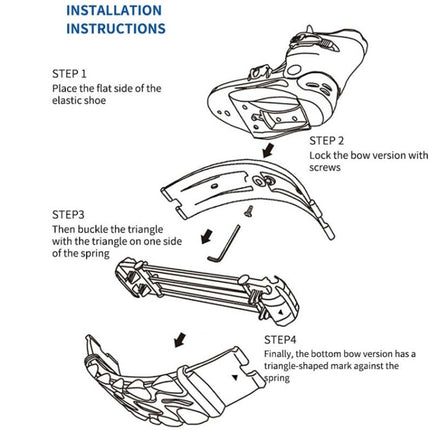 INSTALLATION INSTRUCTIONS

STEP 1
Place the flat side of the elastic shoe

STEP 2
Lock the bow version with screws

STEP3
Then buckle the triangle with the triangle on one side of the spring

STEP4
Finally, the bottom bow version has a triangle-shaped mark against the spring