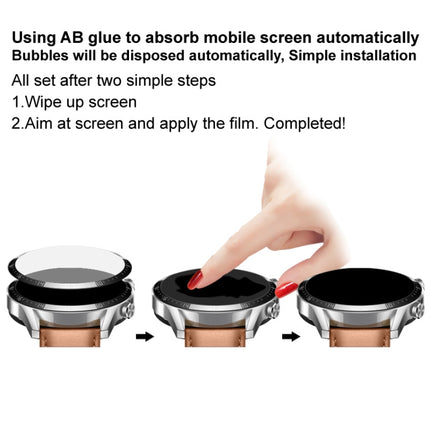 Using AB glue to absorb mobile screen automatically
Bubbles will be disposed automatically, Simple installation

All set after two simple steps
1.Wipe up screen
2.Aim at screen and apply the film. Completed!