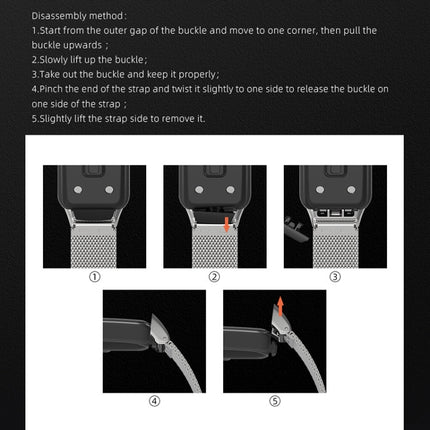 Disassembly method:
1.Start from the outer gap of the buckle and move to one corner, then pull the buckle upwards ;
2.Slowly lift up the buckle;
3.Take out the buckle and keep it properly;
4.Pinch the end of the strap and twist it slightly to one side to release the buckle on one side of the strap ;
5.Slightly lift the strap side to remove it.

①

②

③

④

⑤