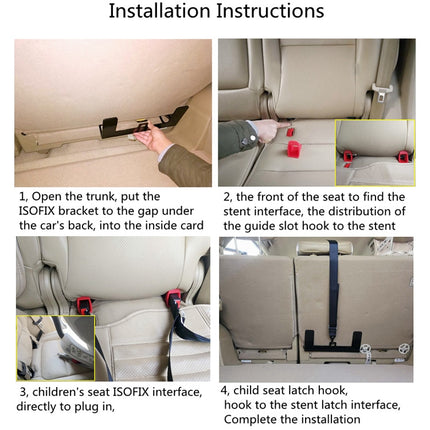 Installation Instructions

1, Open the trunk, put the ISOFIX bracket to the gap under the car's back, into the inside card

2, the front of the seat to find the stent interface, the distribution of the guide slot hook to the stent

3, children's seat ISOFIX interface, directly to plug in,

4, child seat latch hook, hook to the stent latch interface, Complete the installation